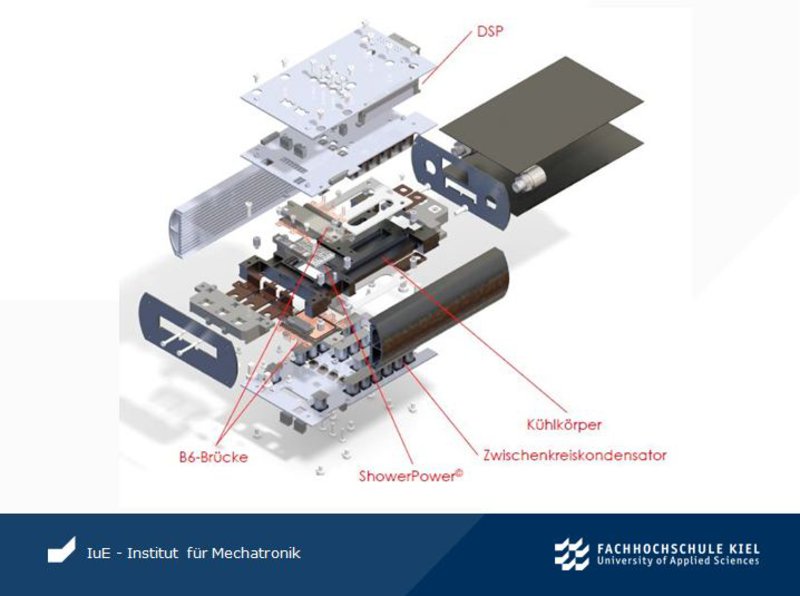 DSP

Kühlkörper

Zwischenkreiskondensator

B6-Brücke

ShowerPower©

IuE - Institut für Mechatronik

FACHHOCHSCHULE KIEL
University of Applied Sciences